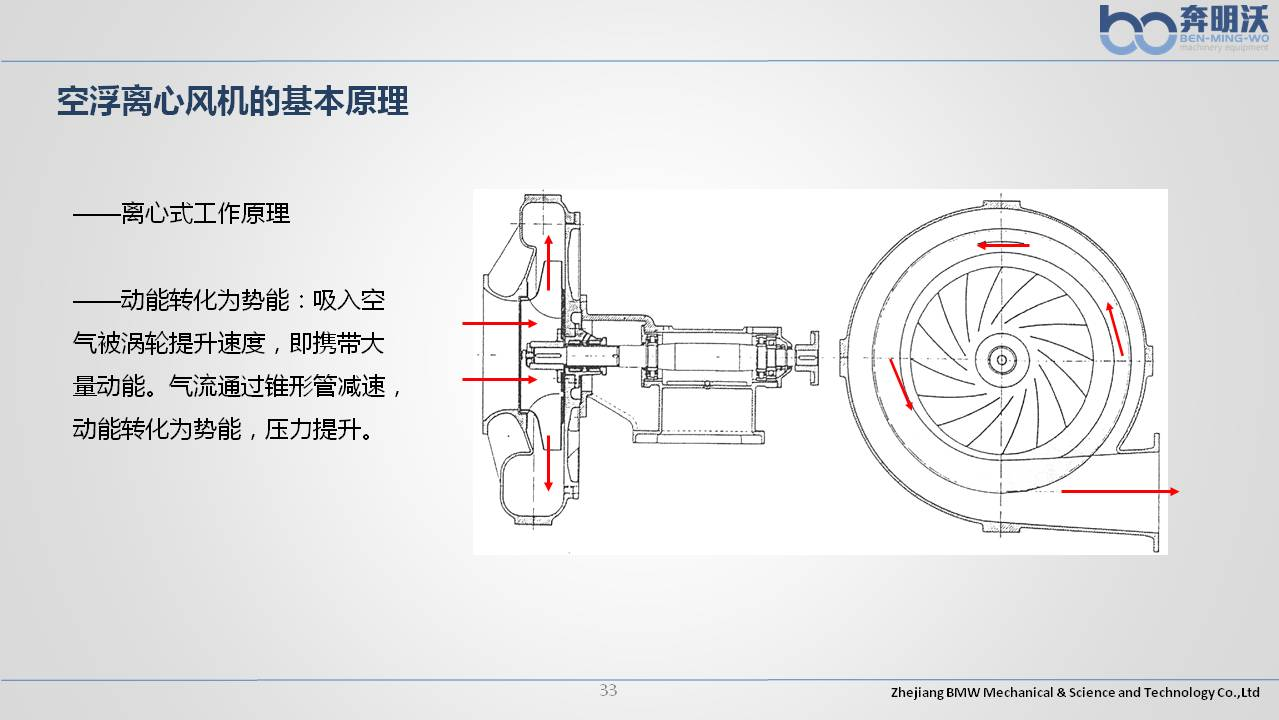 奔明沃
BEN-MING-WO
machinery equipment

空浮离心风机的基本原理

——离心式工作原理

——动能转化为势能：吸入空气被涡轮提升速度，即携带大量动能。气流通过锥形管减速，动能转化为势能，压力提升。

33

Zhejiang BMW Mechanical & Science and Technology Co.,Ltd